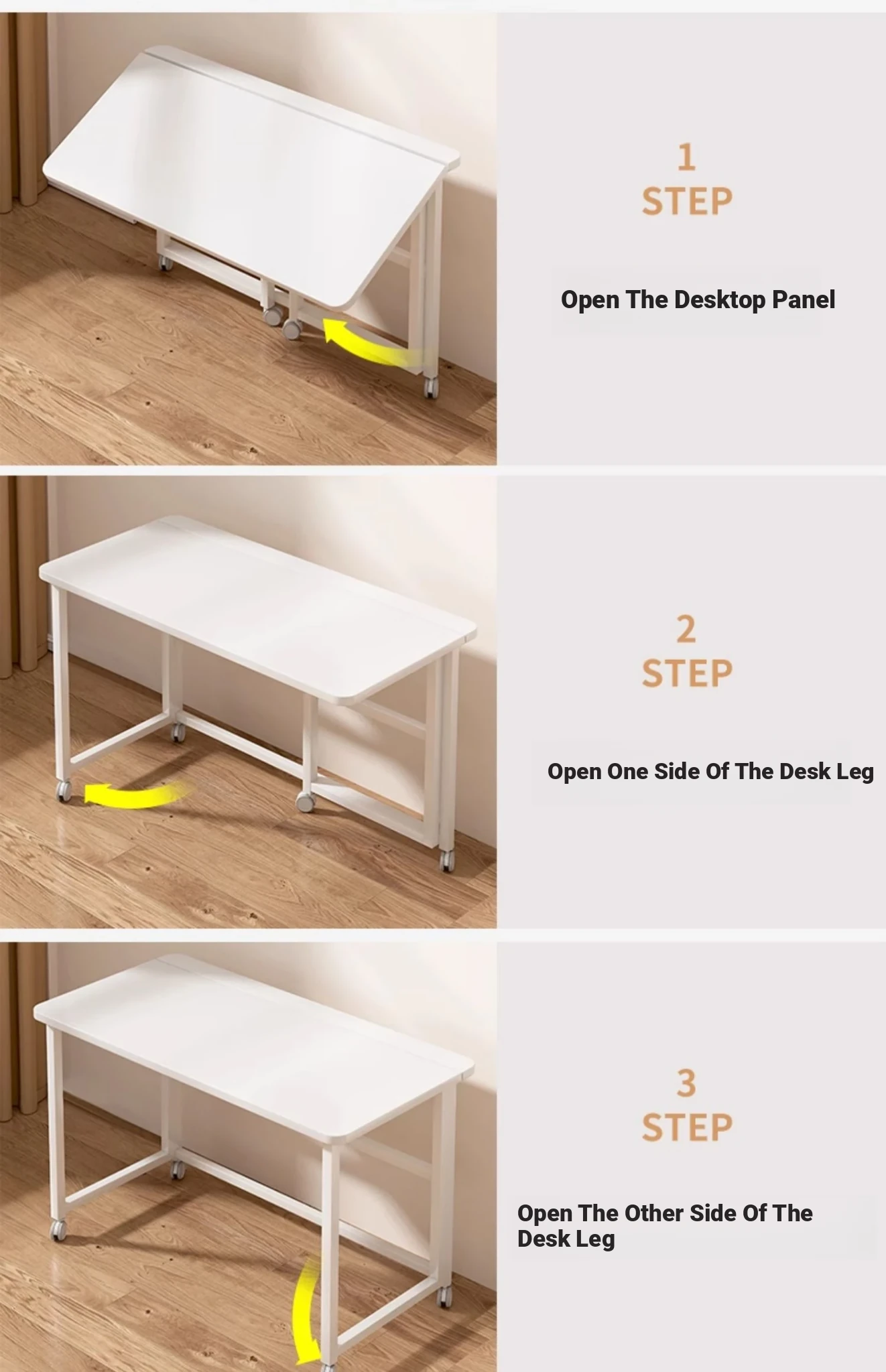 1
STEP

Open The Desktop Panel

2
STEP

Open One Side Of The Desk Leg

3
STEP

Open The Other Side Of The Desk Leg